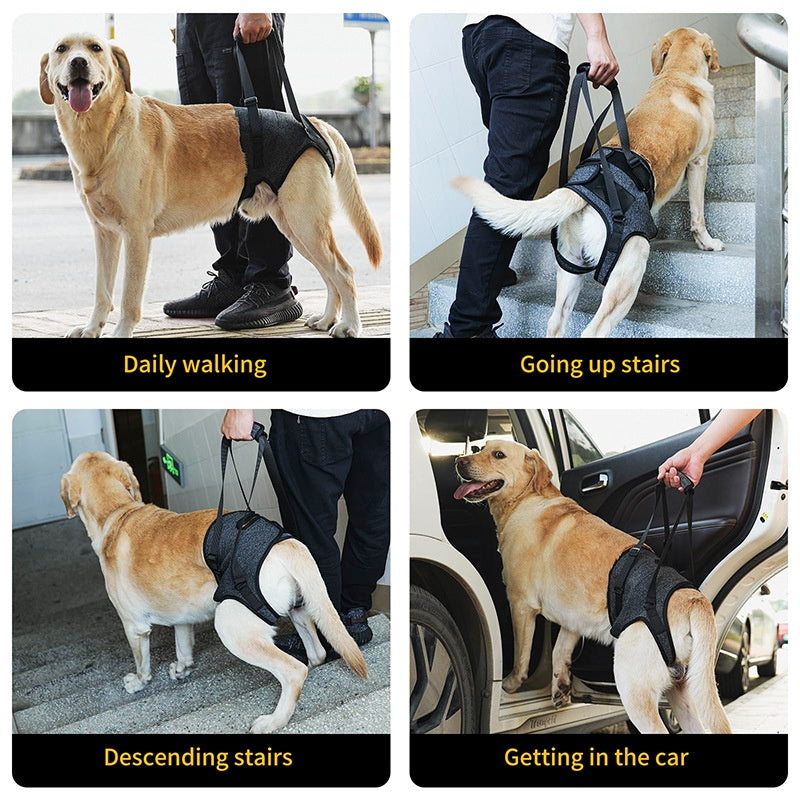 Daily walking

Going up stairs

Descending stairs

Getting in the car